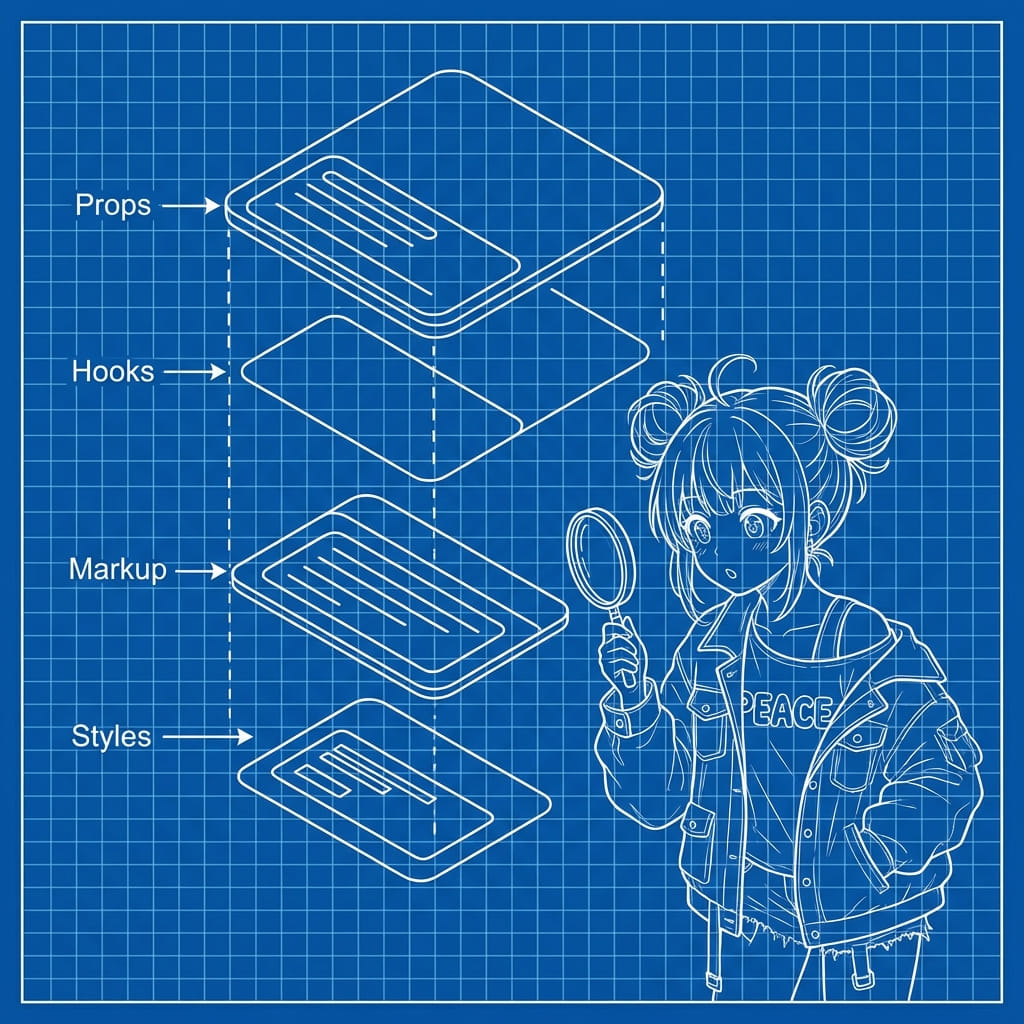 Props

Hooks

Markup

Styles

PEACE